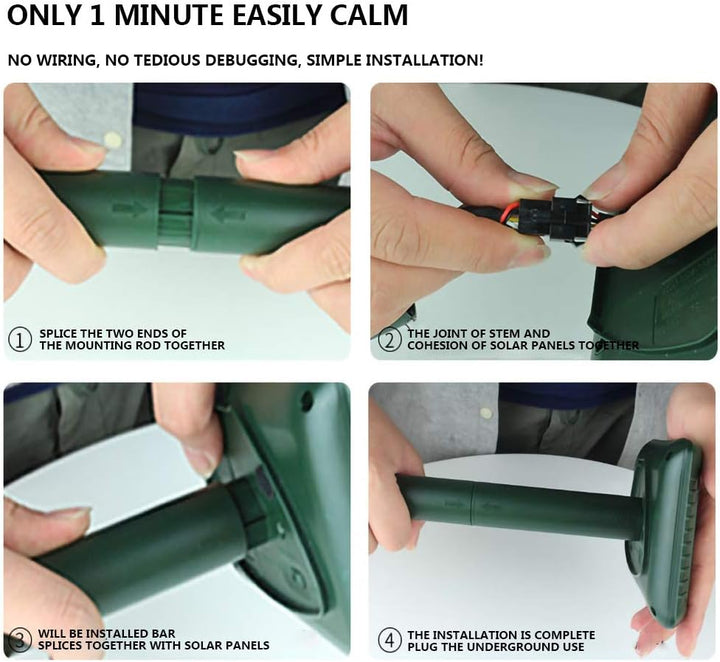 ONLY 1 MINUTE EASILY CALM

NO WIRING, NO TEDIOUS DEBUGGING, SIMPLE INSTALLATION!

① SPLICE THE TWO ENDS OF THE MOUNTING ROD TOGETHER

② THE JOINT OF STEM AND COHESION OF SOLAR PANELS TOGETHER

③ WILL BE INSTALLED BAR SPLICES TOGETHER WITH SOLAR PANELS

④ THE INSTALLATION IS COMPLETE PLUG THE UNDERGROUND USE